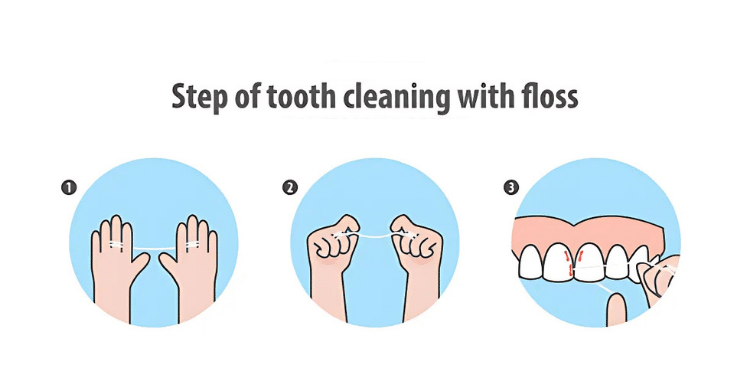 Step of tooth cleaning with floss

1

2

3